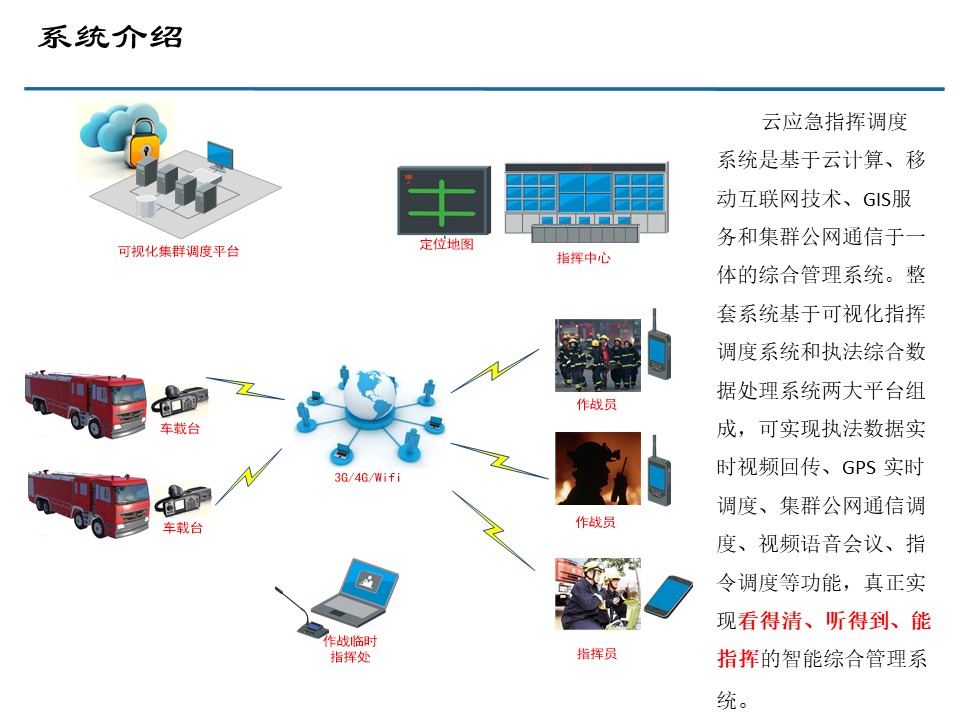 系统介绍

可视化集群调度平台

定位地图

指挥中心

车载台

车载台

3G/4G/Wifi

作战员

作战员

指挥员

作战临时指挥处

云应急指挥调度系统是基于云计算、移动互联网技术、GIS服务和集群公网通信于一体的综合管理系统。整套系统基于可视化指挥调度系统和执法综合数据处理系统两大平台组成，可实现执法数据实时视频回传、GPS 实时调度、集群公网通信调度、视频语音会议、指令调度等功能，真正实现看得清、听得到、能指挥的智能综合管理系统。